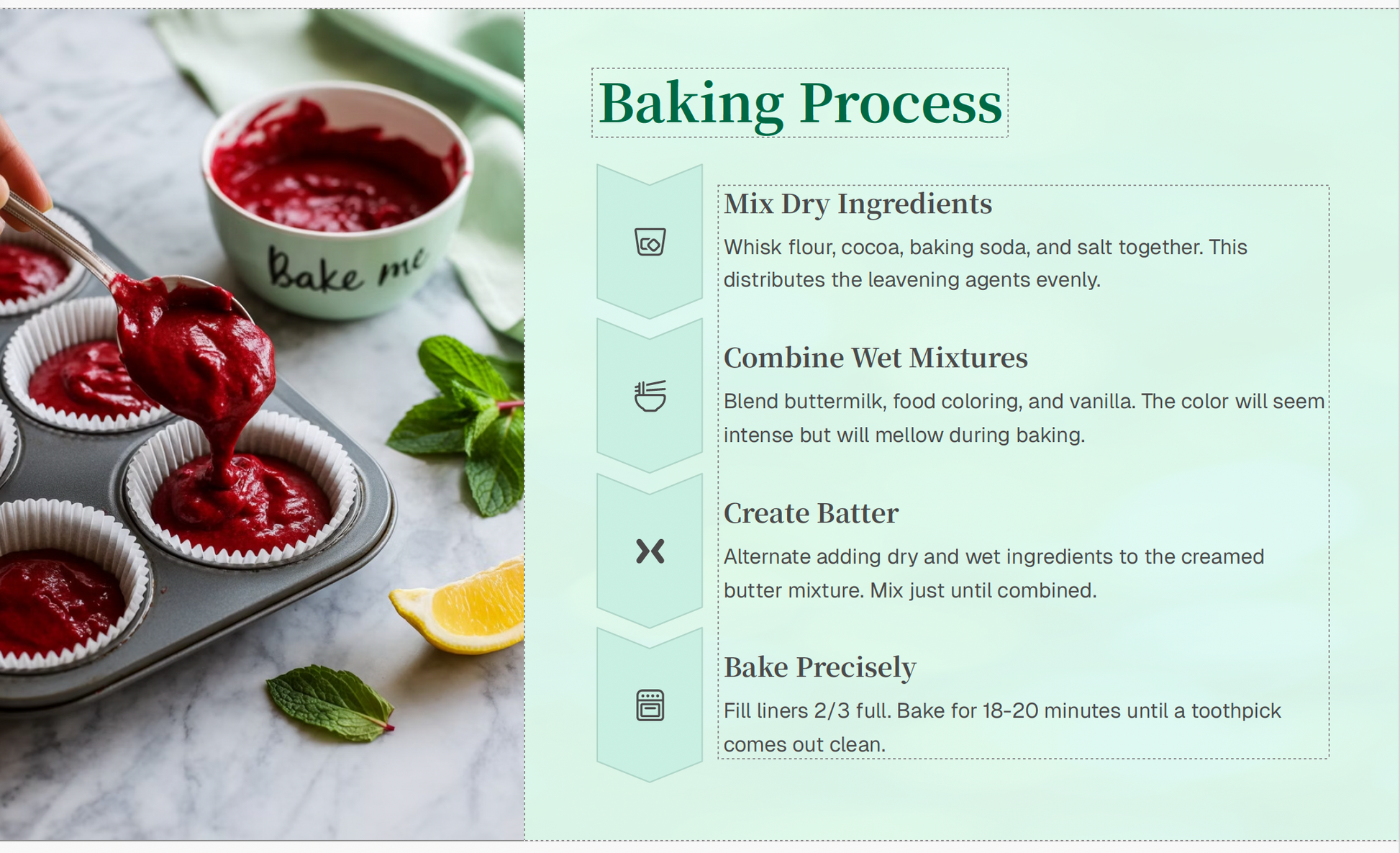 Bake me

Baking Process

Mix Dry Ingredients

Whisk flour, cocoa, baking soda, and salt together. This distributes the leavening agents evenly.

Combine Wet Mixtures

Blend buttermilk, food coloring, and vanilla. The color will seem intense but will mellow during baking.

Create Batter

Alternate adding dry and wet ingredients to the creamed butter mixture. Mix just until combined.

Bake Precisely

Fill liners 2/3 full. Bake for 18-20 minutes until a toothpick comes out clean.